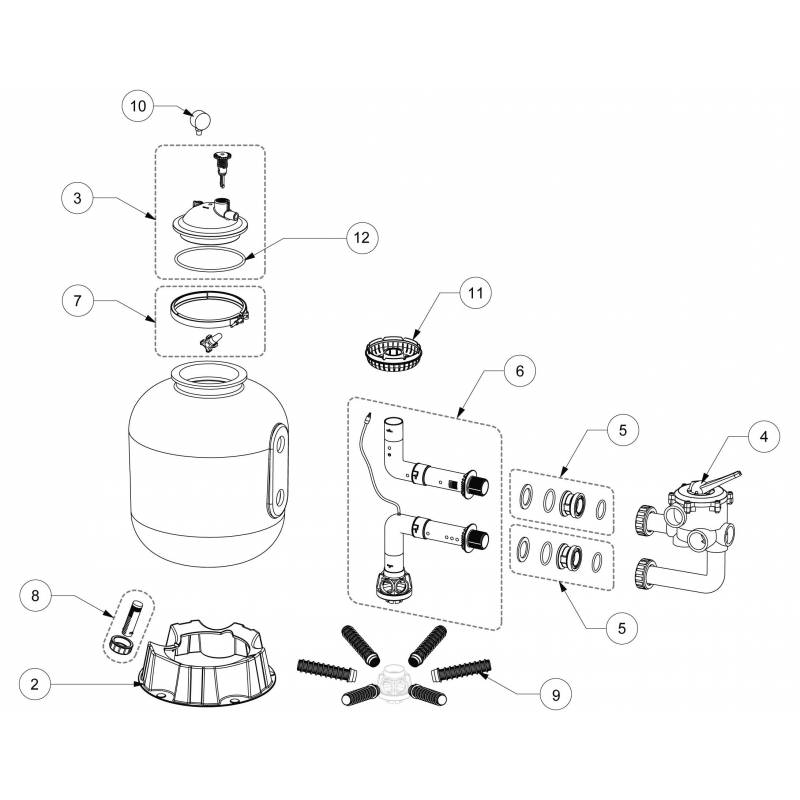 10
3
12
7
11
6
5
4
5
8
2
9