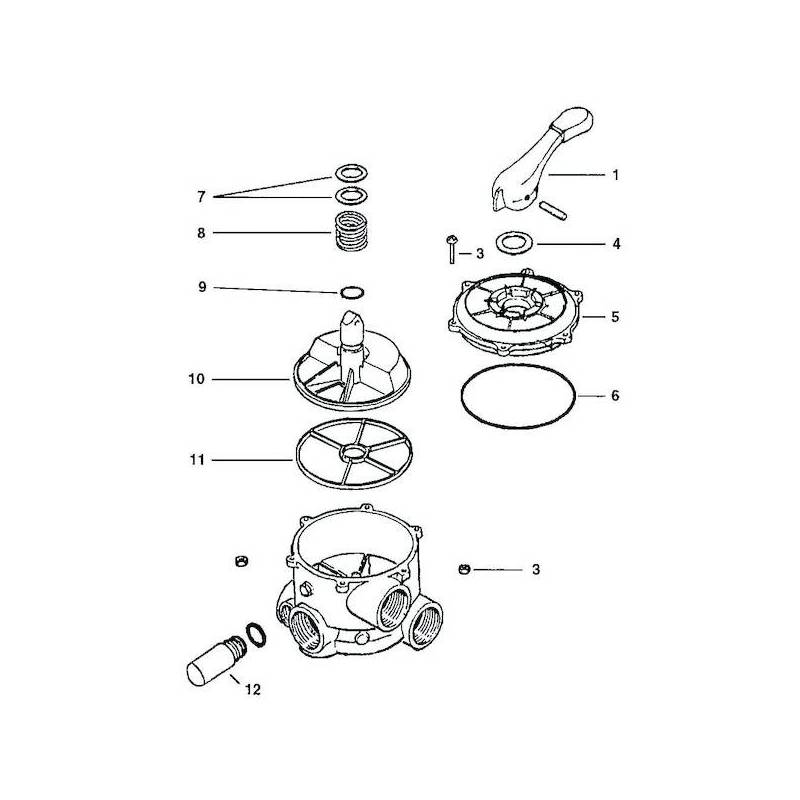 1
7
8
3
4
9
5
10
6
11
3
12