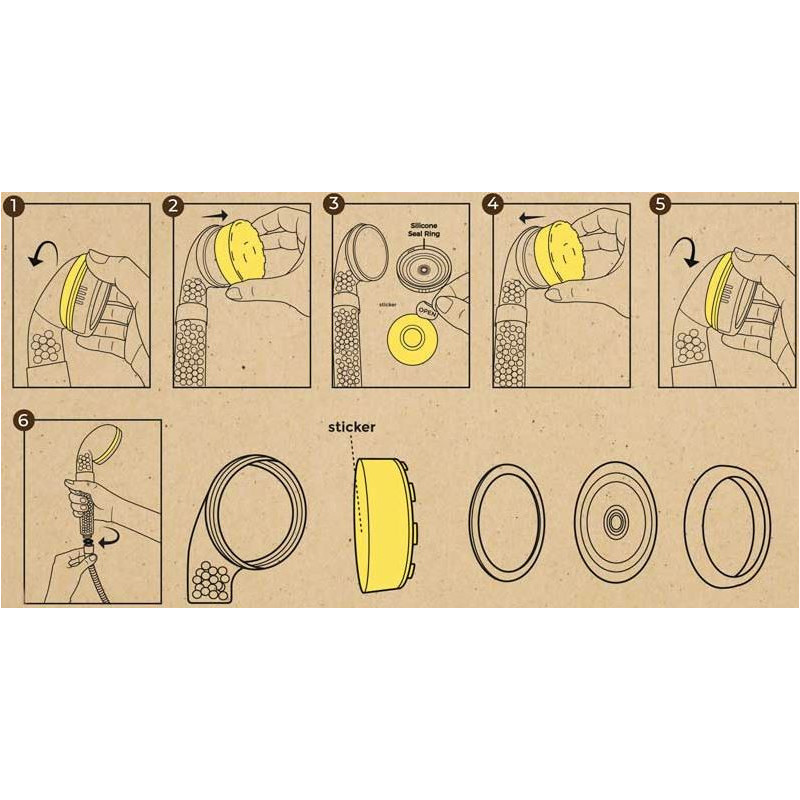 1

2

3

Silicone Seal Ring

sticker

OPEN

4

5

6

sticker