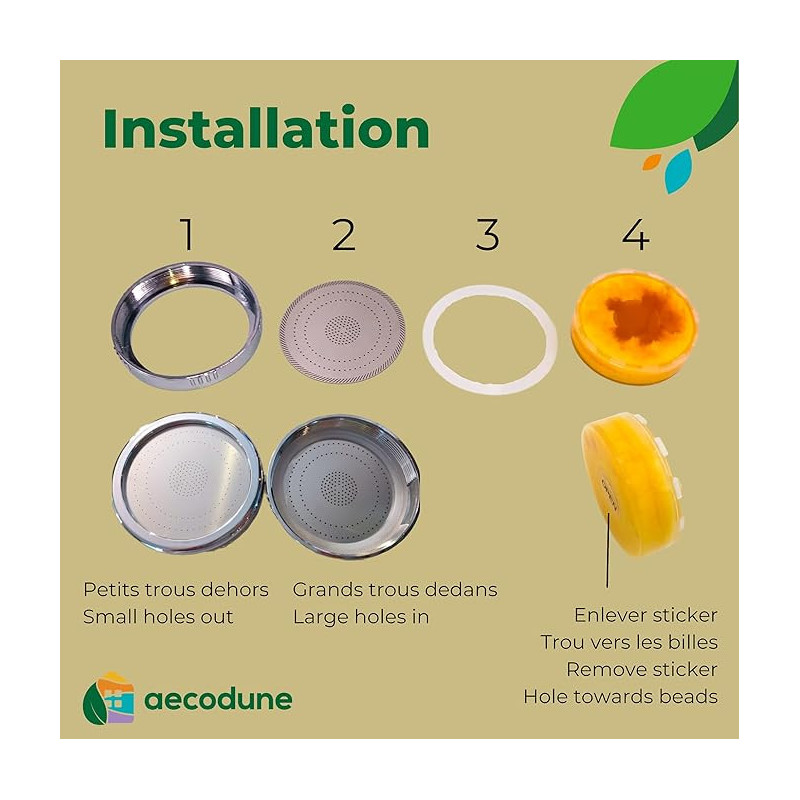 Installation

1

2

3

4

Petits trous dehors
Small holes out

Grands trous dedans
Large holes in

Enlever sticker
Trou vers les billes
Remove sticker
Hole towards beads

aecodune