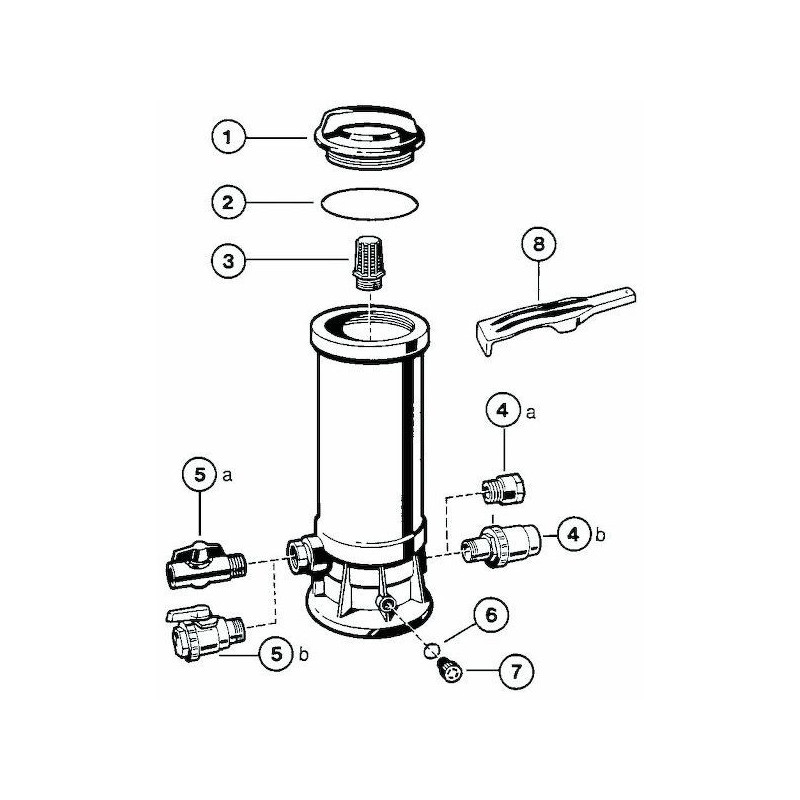 1
2
3
8
4 a
5 a
4 b
6
5 b
7